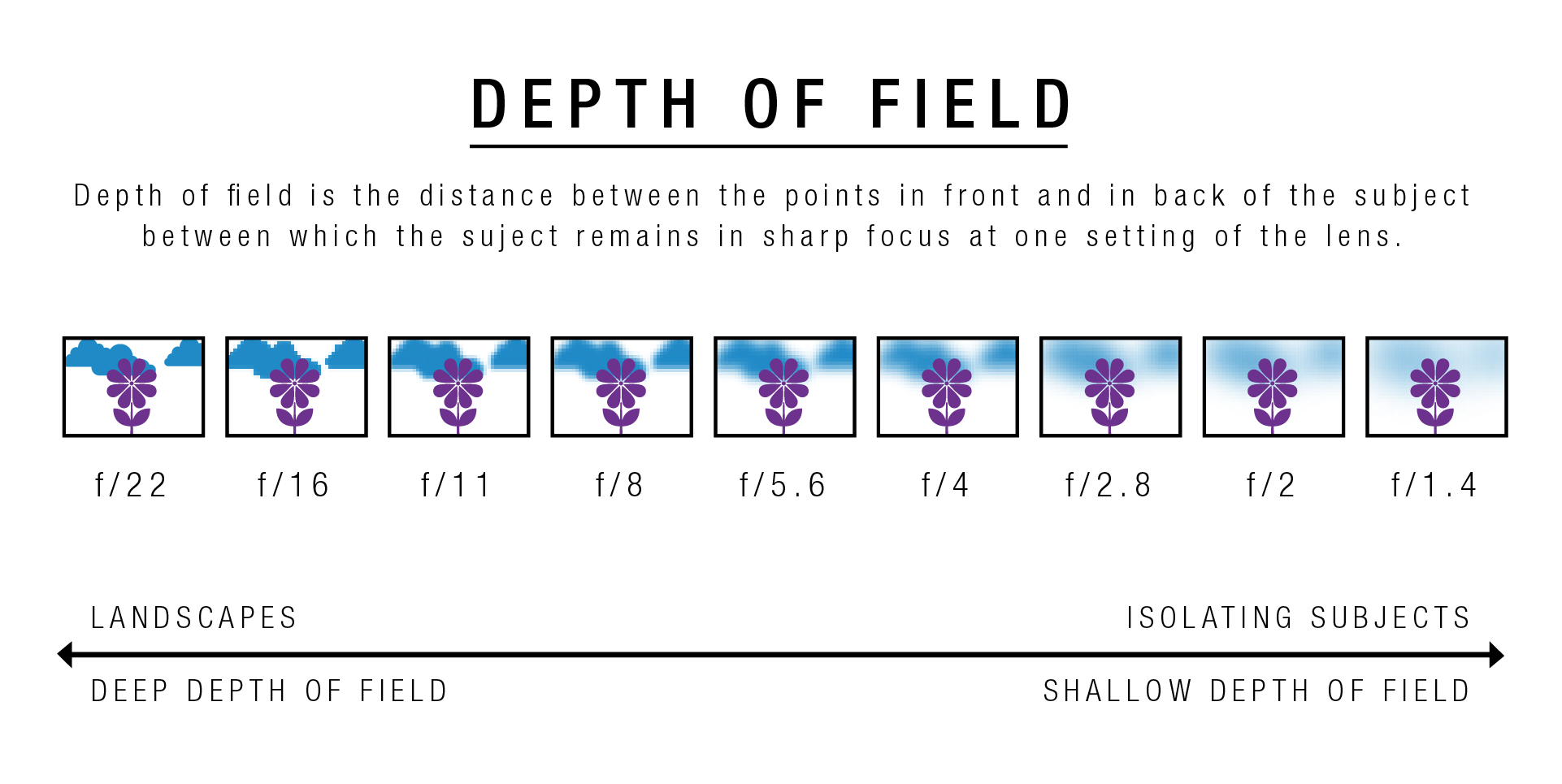 DEPTH OF FIELD

Depth of field is the distance between the points in front and in back of the subject between which the suject remains in sharp focus at one setting of the lens.

f/22 f/16 f/11 f/8 f/5.6 f/4 f/2.8 f/2 f/1.4

LANDSCAPES

ISOLATING SUBJECTS

DEEP DEPTH OF FIELD

SHALLOW DEPTH OF FIELD