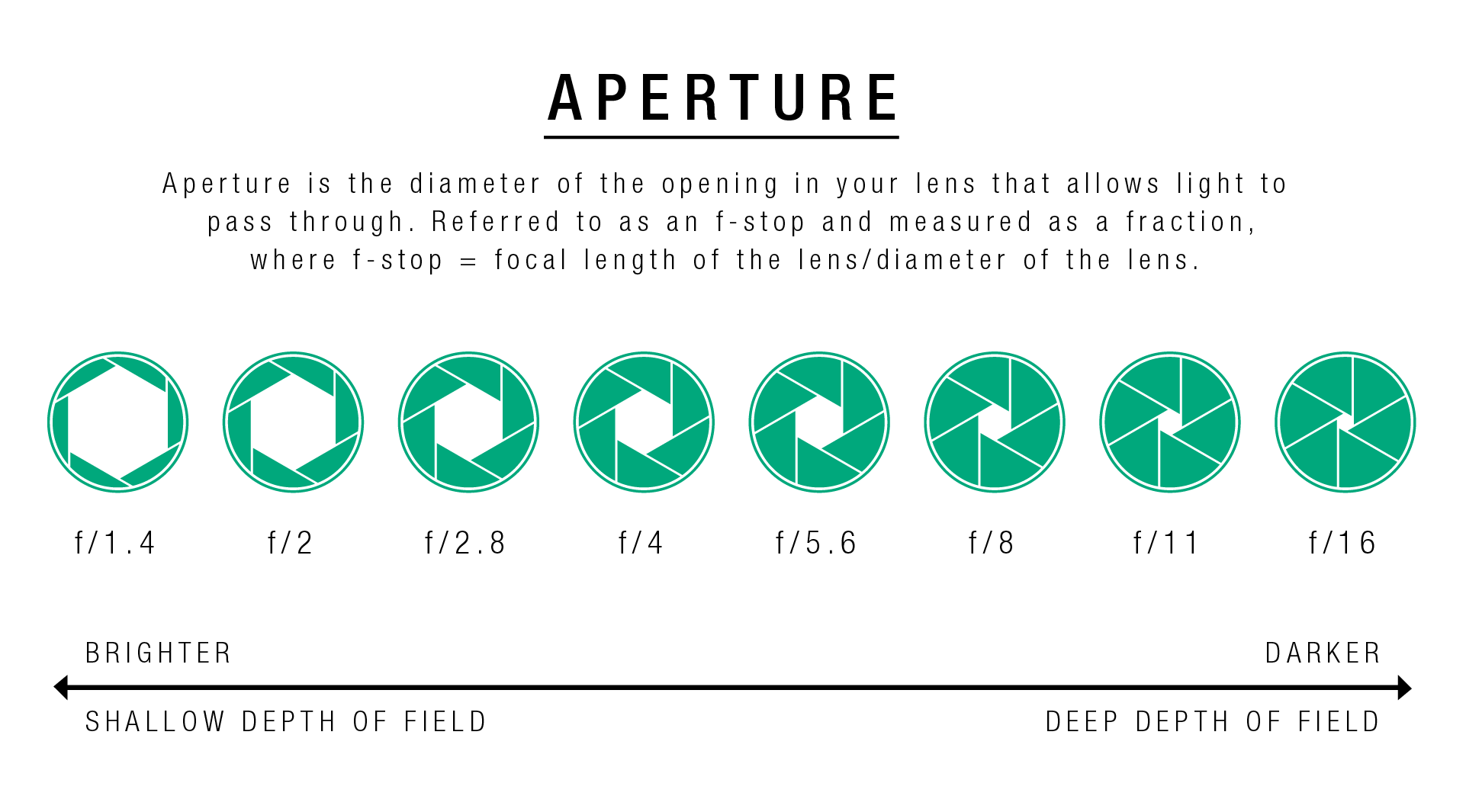 APERTURE

Aperture is the diameter of the opening in your lens that allows light to pass through. Referred to as an f-stop and measured as a fraction, where f-stop = focal length of the lens/diameter of the lens.

f/1.4 f/2 f/2.8 f/4 f/5.6 f/8 f/11 f/16

BRIGHTER

DARKER

SHALLOW DEPTH OF FIELD

DEEP DEPTH OF FIELD