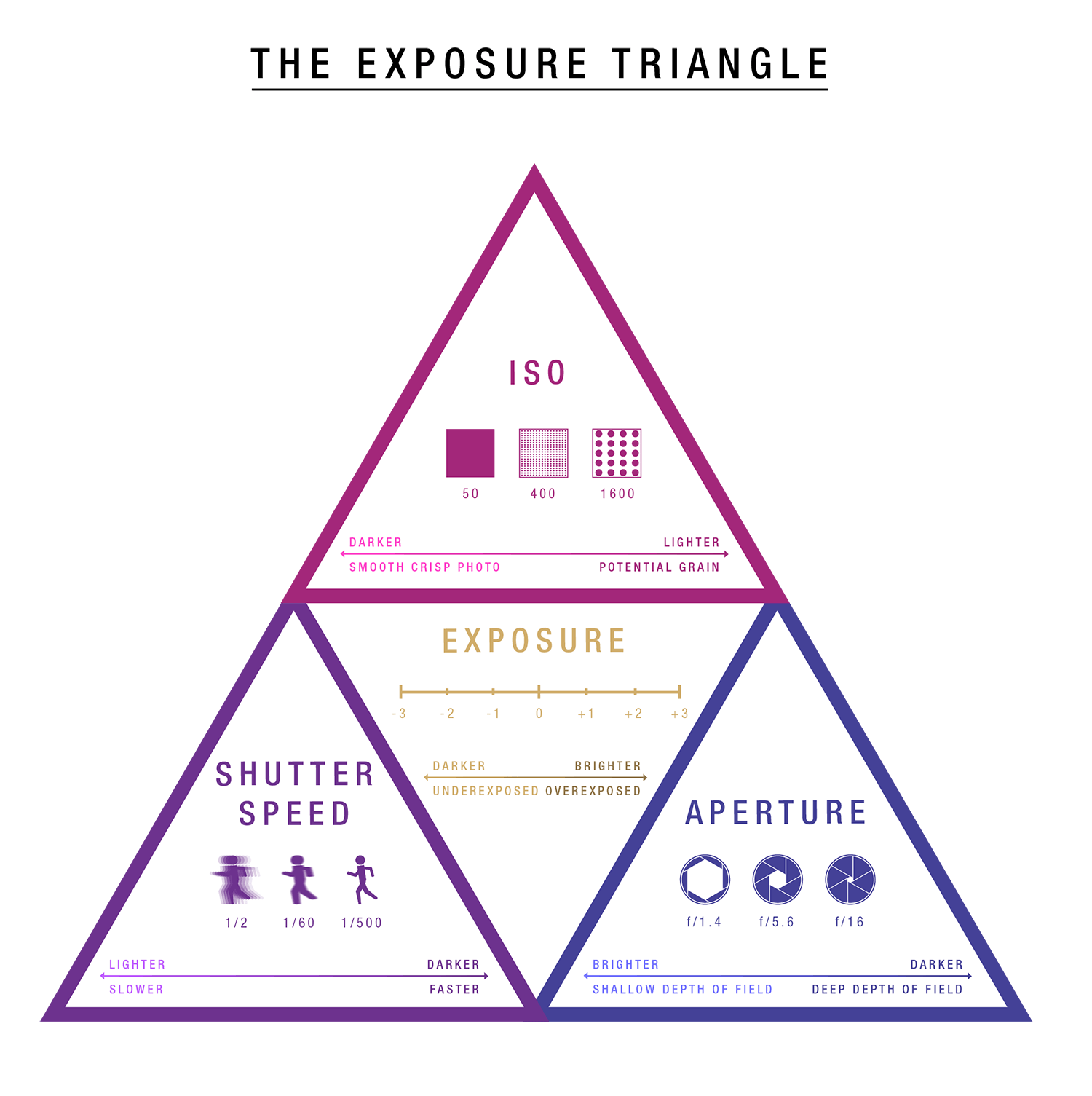 THE EXPOSURE TRIANGLE

ISO

50 400 1600

DARKER LIGHTER

SMOOTH CRISP PHOTO POTENTIAL GRAIN

EXPOSURE

-3 -2 -1 0 +1 +2 +3

DARKER BRIGHTER

UNDEREXPOSED OVEREXPOSED

SHUTTER SPEED

1/2 1/60 1/500

LIGHTER DARKER

SLOWER FASTER

APERTURE

f/1.4 f/5.6 f/16

BRIGHTER DARKER

SHALLOW DEPTH OF FIELD DEEP DEPTH OF FIELD