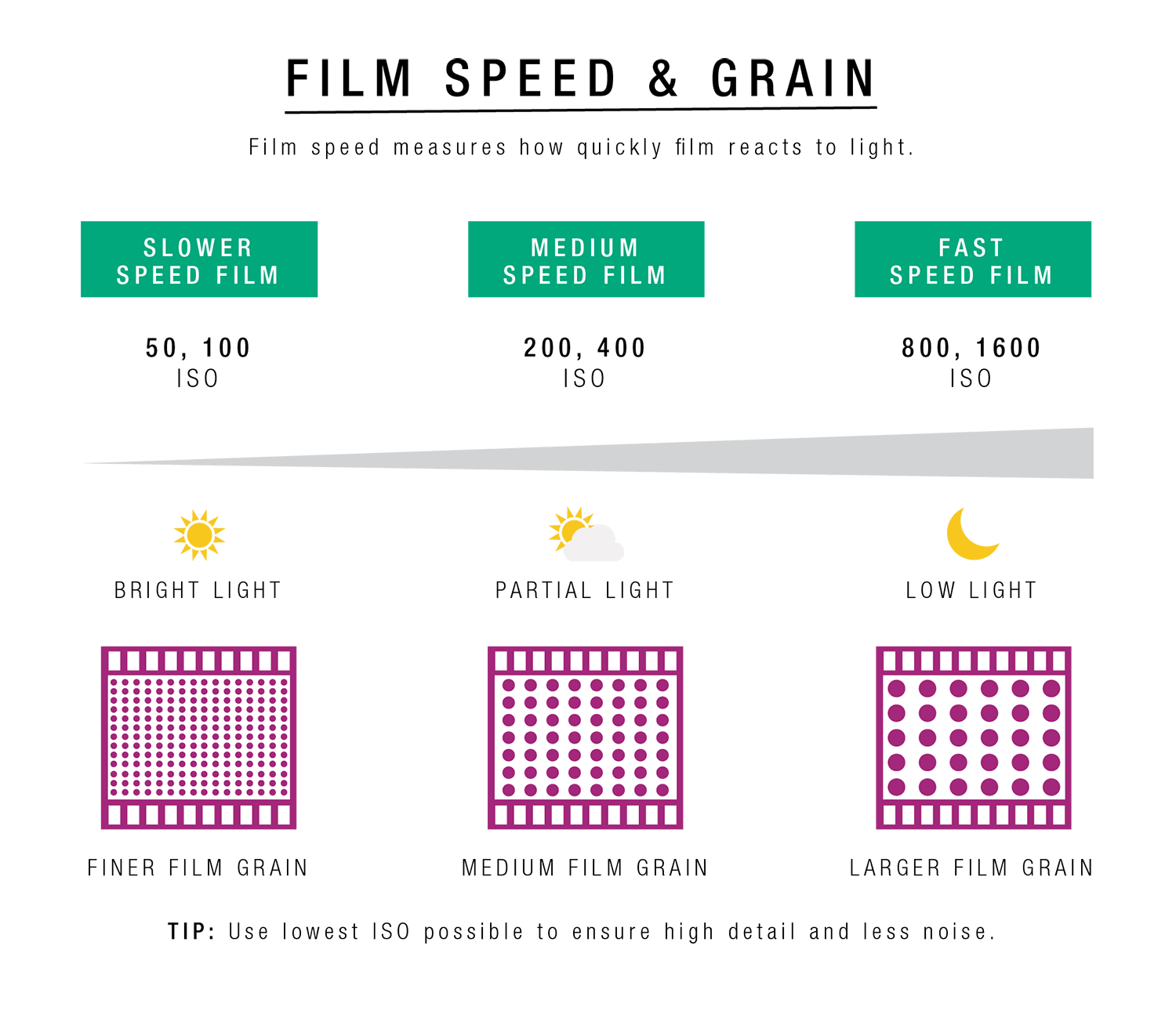 FILM SPEED & GRAIN

Film speed measures how quickly film reacts to light.

SLOWER SPEED FILM

50, 100
ISO

BRIGHT LIGHT

FINER FILM GRAIN

MEDIUM SPEED FILM

200, 400
ISO

PARTIAL LIGHT

MEDIUM FILM GRAIN

FAST SPEED FILM

800, 1600
ISO

LOW LIGHT

LARGER FILM GRAIN

TIP: Use lowest ISO possible to ensure high detail and less noise.