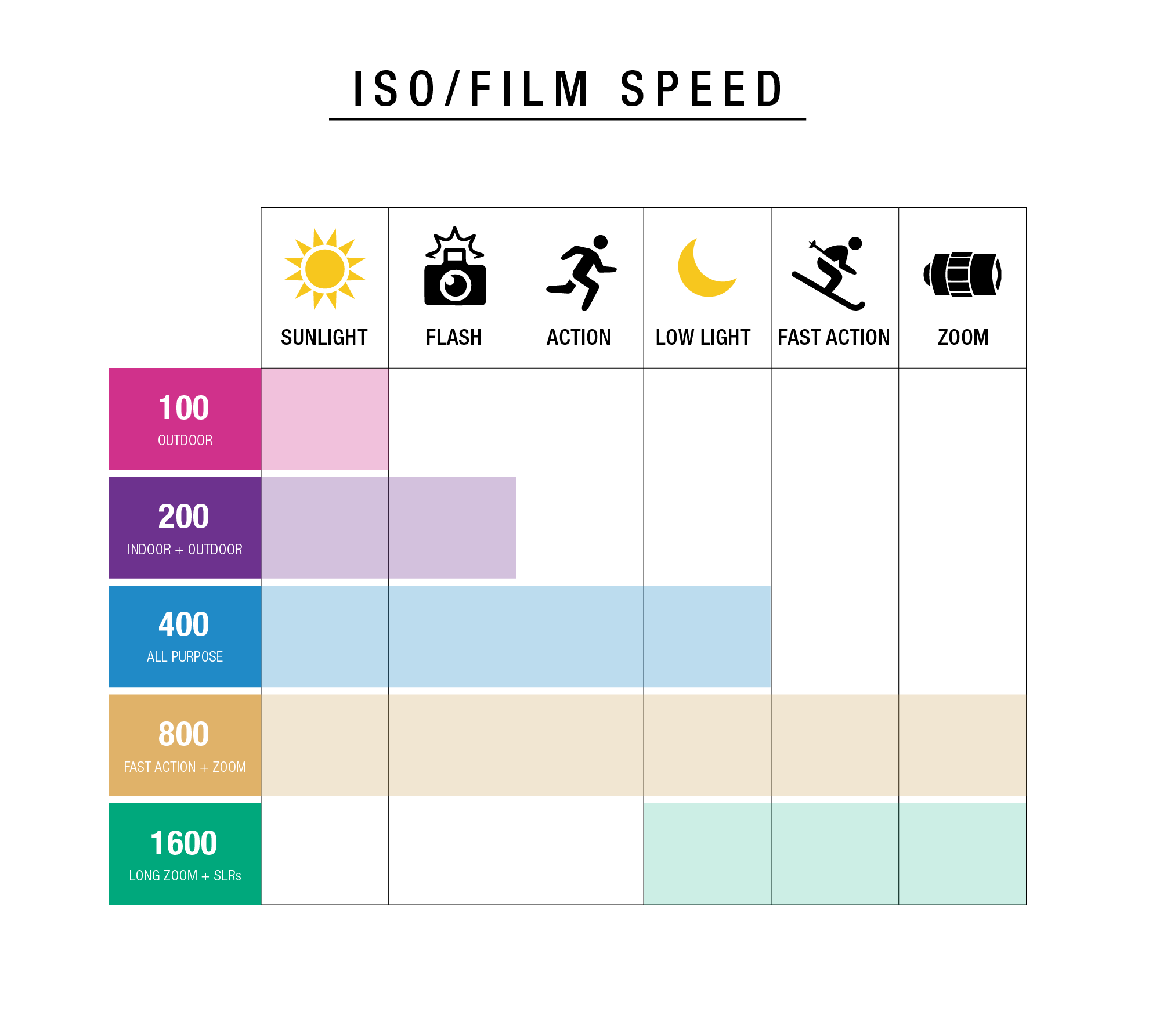 ISO/FILM SPEED

|  | SUNLIGHT | FLASH | ACTION | LOW LIGHT | FAST ACTION | ZOOM |
|---|---|---|---|---|---|---|
| 100 OUTDOOR | | | | | | |
| 200 INDOOR + OUTDOOR | | | | | | |
| 400 ALL PURPOSE | | | | | | |
| 800 FAST ACTION + ZOOM | | | | | | |
| 1600 LONG ZOOM + SLRs | | | | | | |