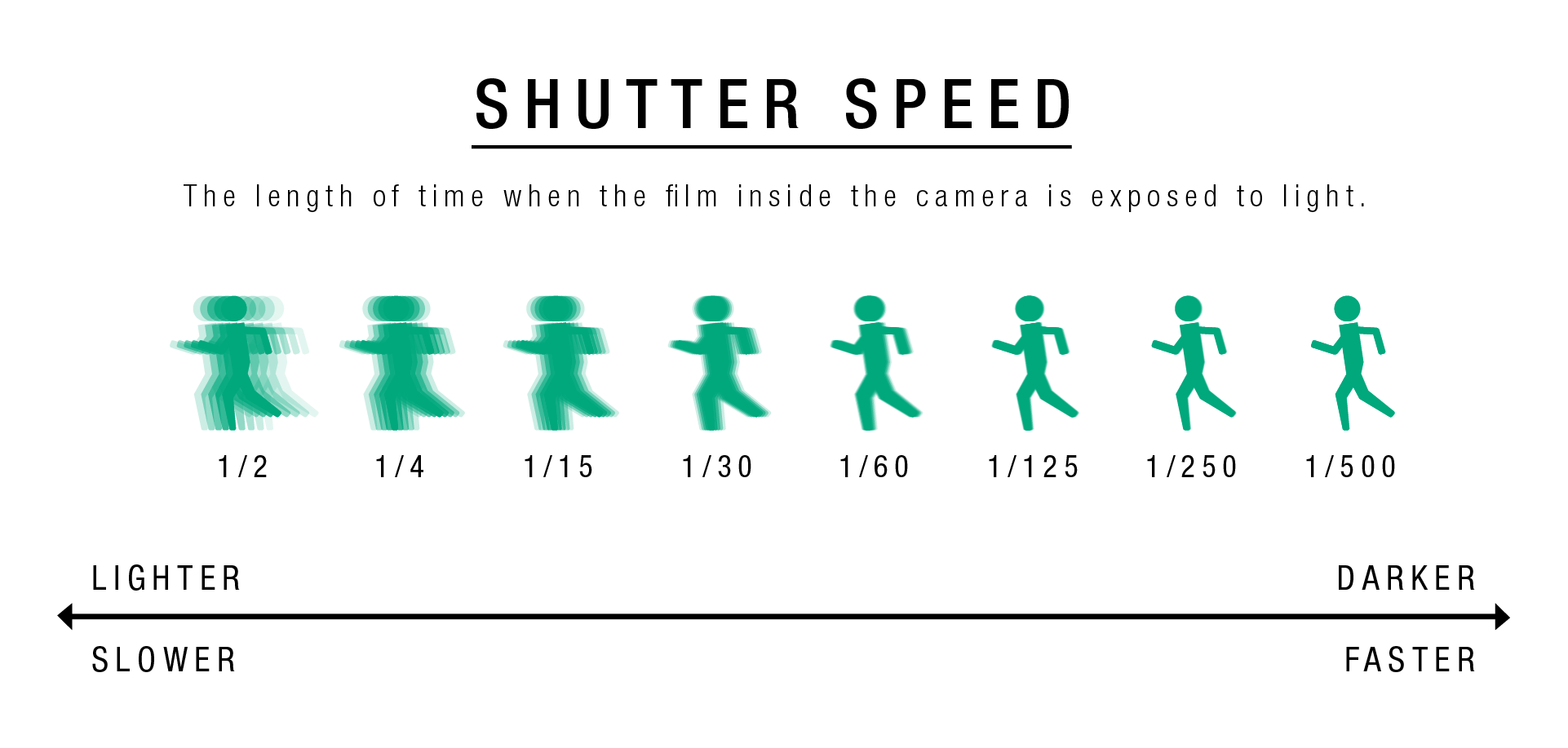 SHUTTER SPEED

The length of time when the film inside the camera is exposed to light.

1/2 1/4 1/15 1/30 1/60 1/125 1/250 1/500

LIGHTER

DARKER

SLOWER

FASTER