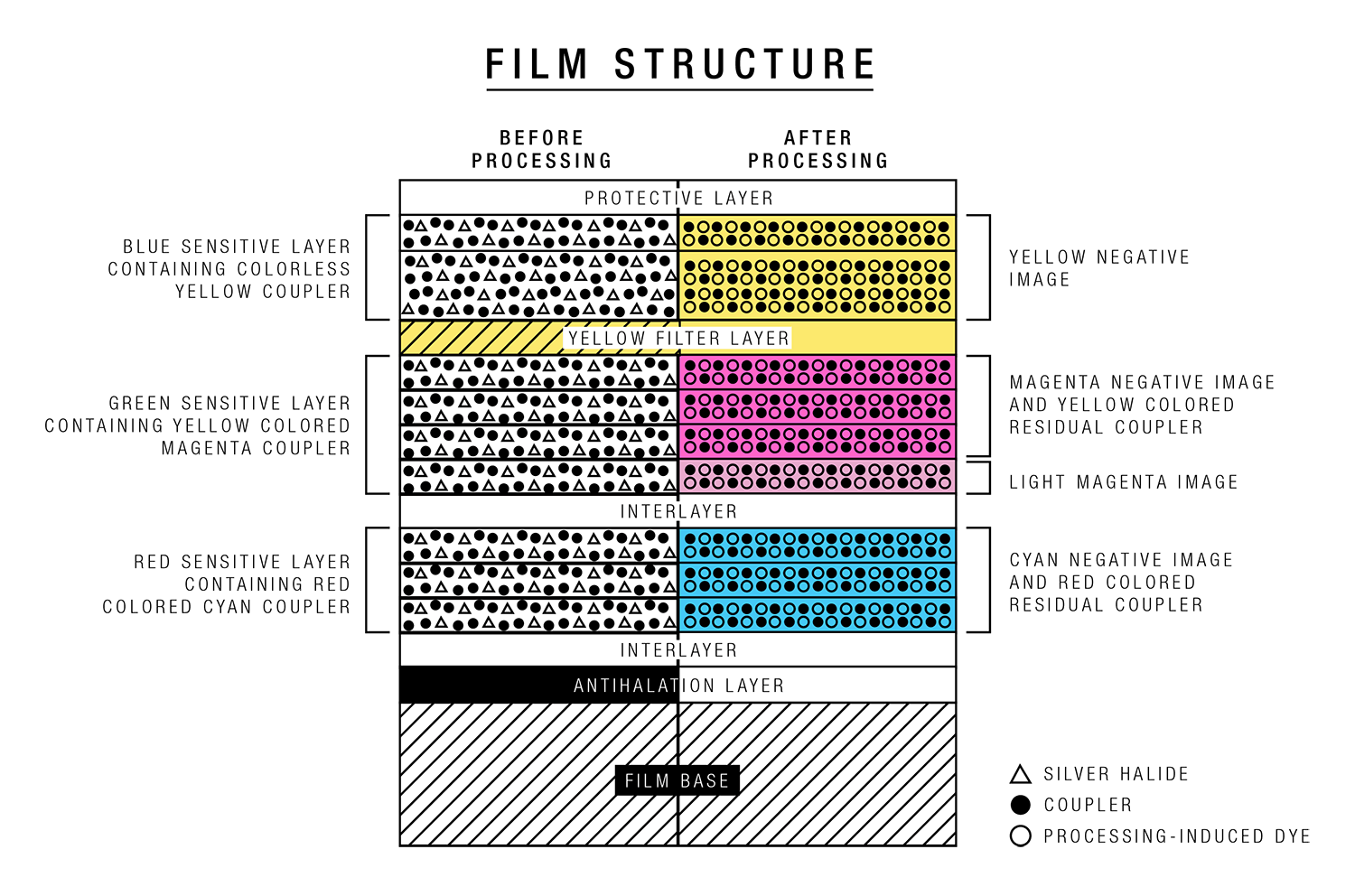 FILM STRUCTURE

BEFORE PROCESSING

AFTER PROCESSING

PROTECTIVE LAYER

BLUE SENSITIVE LAYER CONTAINING COLORLESS YELLOW COUPLER

YELLOW NEGATIVE IMAGE

YELLOW FILTER LAYER

GREEN SENSITIVE LAYER CONTAINING YELLOW COLORED MAGENTA COUPLER

MAGENTA NEGATIVE IMAGE AND YELLOW COLORED RESIDUAL COUPLER

LIGHT MAGENTA IMAGE

INTERLAYER

RED SENSITIVE LAYER CONTAINING RED COLORED CYAN COUPLER

CYAN NEGATIVE IMAGE AND RED COLORED RESIDUAL COUPLER

INTERLAYER

ANTIHALATION LAYER

FILM BASE

SILVER HALIDE

COUPLER

PROCESSING-INDUCED DYE